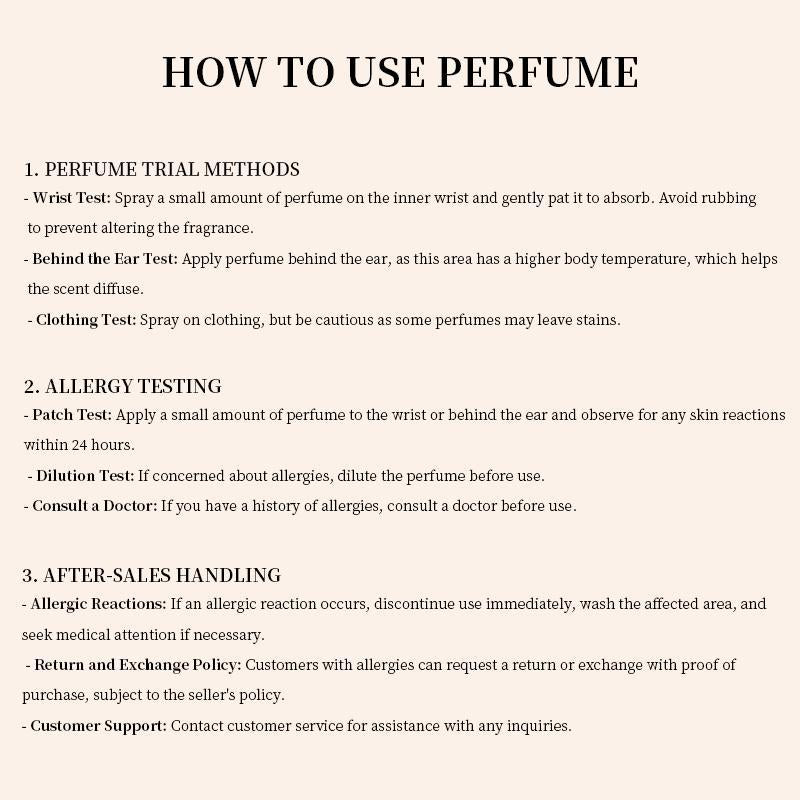 HOW TO USE PERFUME

1. PERFUME TRIAL METHODS
- Wrist Test: Spray a small amount of perfume on the inner wrist and gently pat it to absorb. Avoid rubbing to prevent altering the fragrance.
- Behind the Ear Test: Apply perfume behind the ear, as this area has a higher body temperature, which helps the scent diffuse.
- Clothing Test: Spray on clothing, but be cautious as some perfumes may leave stains.

2. ALLERGY TESTING
- Patch Test: Apply a small amount of perfume to the wrist or behind the ear and observe for any skin reactions within 24 hours.
- Dilution Test: If concerned about allergies, dilute the perfume before use.
- Consult a Doctor: If you have a history of allergies, consult a doctor before use.

3. AFTER-SALES HANDLING
- Allergic Reactions: If an allergic reaction occurs, discontinue use immediately, wash the affected area, and seek medical attention if necessary.
- Return and Exchange Policy: Customers with allergies can request a return or exchange with proof of purchase, subject to the seller's policy.
- Customer Support: Contact customer service for assistance with any inquiries.