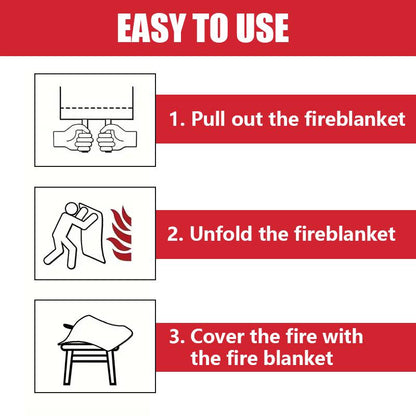 EASY TO USE

1. Pull out the fireblanket

2. Unfold the fireblanket

3. Cover the fire with the fire blanket