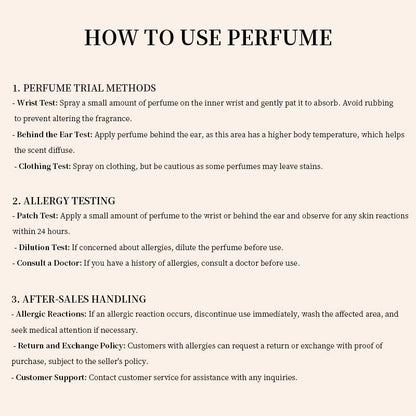 HOW TO USE PERFUME

1. PERFUME TRIAL METHODS
- Wrist Test: Spray a small amount of perfume on the inner wrist and gently pat it to absorb. Avoid rubbing to prevent altering the fragrance.
- Behind the Ear Test: Apply perfume behind the ear, as this area has a higher body temperature, which helps the scent diffuse.
- Clothing Test: Spray on clothing, but be cautious as some perfumes may leave stains.

2. ALLERGY TESTING
- Patch Test: Apply a small amount of perfume to the wrist or behind the ear and observe for any skin reactions within 24 hours.
- Dilution Test: If concerned about allergies, dilute the perfume before use.
- Consult a Doctor: If you have a history of allergies, consult a doctor before use.

3. AFTER-SALES HANDLING
- Allergic Reactions: If an allergic reaction occurs, discontinue use immediately, wash the affected area, and seek medical attention if necessary.
- Return and Exchange Policy: Customers with allergies can request a return or exchange with proof of purchase, subject to the seller's policy.
- Customer Support: Contact customer service for assistance with any inquiries.